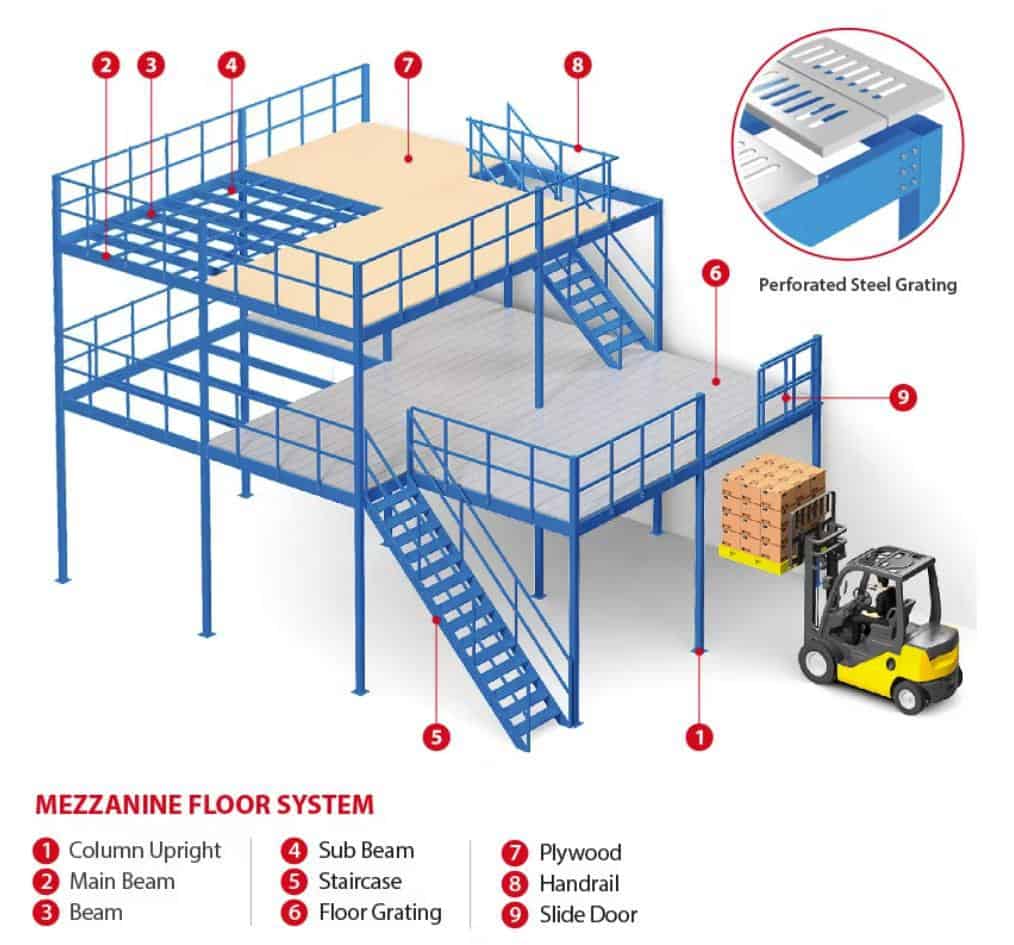 2
3
4
7
8
Perforated Steel Grating
6
9
5
1

MEZZANINE FLOOR SYSTEM

1 Column Upright
2 Main Beam
3 Beam

4 Sub Beam
5 Staircase
6 Floor Grating

7 Plywood
8 Handrail
9 Slide Door